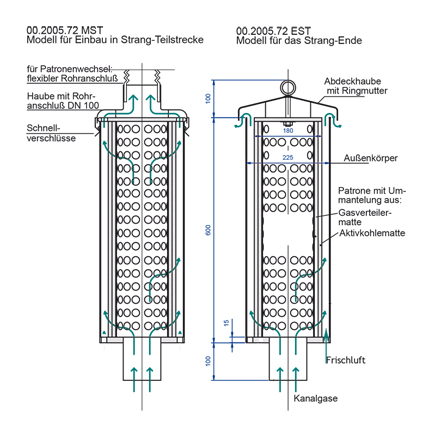 00.2005.72 MST
Modell für Einbau in Strang-Teilstrecke

für Patronenwechsel:
flexibler Rohranschluß

Haube mit Rohranschluß DN 100

Schnellverschlüsse

00.2005.72 EST
Modell für das Strang-Ende

Abdeckhaube
mit Ringmutter

100

180

225

Außenkörper

Patrone mit Ummantelung aus:
Gasverteilermatte
Aktivkohlematte

600

15

100

Frischluft

Kanalgase